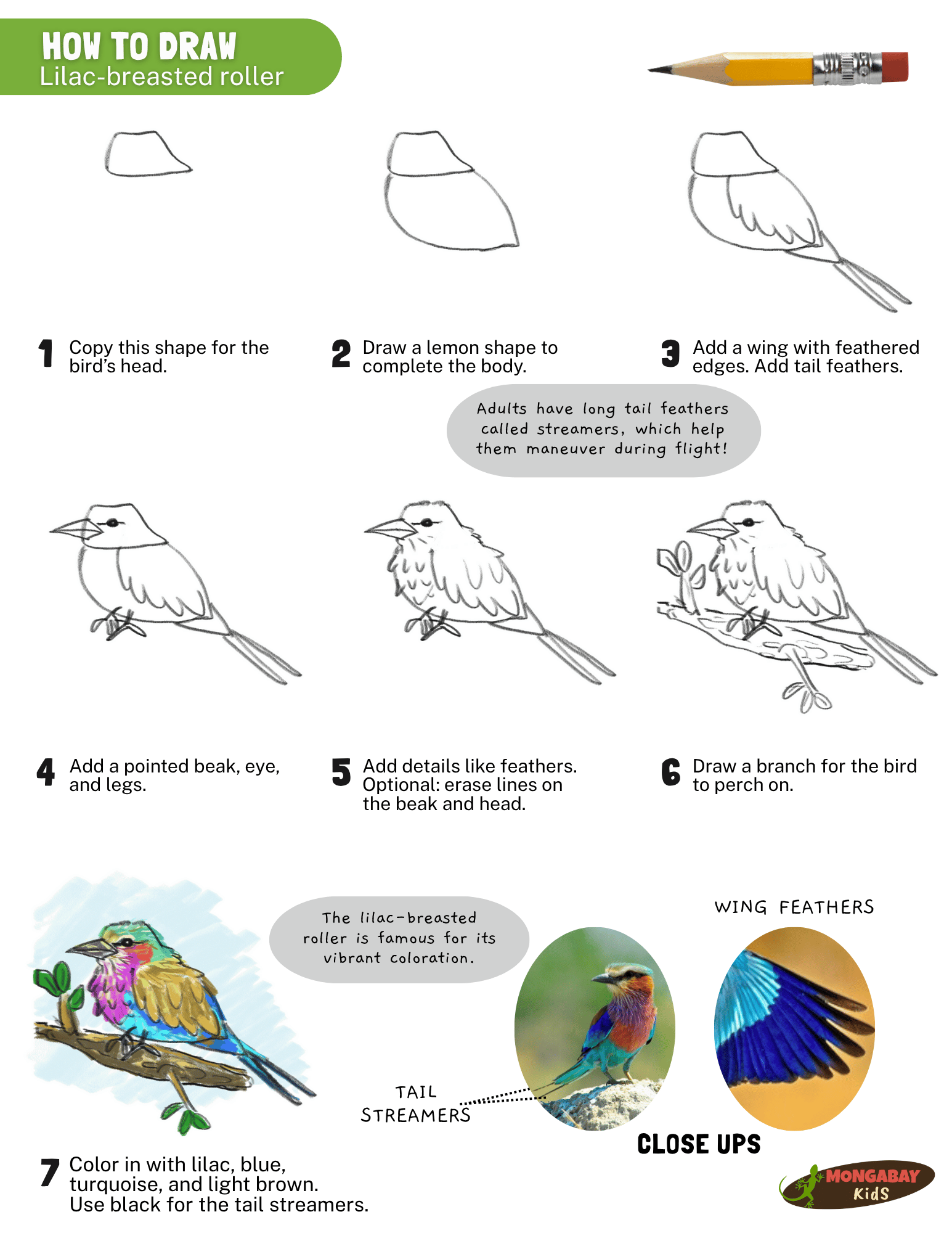 HOW TO DRAW
Lilac-breasted roller

1 Copy this shape for the bird's head.

2 Draw a lemon shape to complete the body.

3 Add a wing with feathered edges. Add tail feathers.

Adults have long tail feathers called streamers, which help them maneuver during flight!

4 Add a pointed beak, eye, and legs.

5 Add details like feathers. Optional: erase lines on the beak and head.

6 Draw a branch for the bird to perch on.

The lilac-breasted roller is famous for its vibrant coloration.

WING FEATHERS

TAIL STREAMERS

CLOSE UPS

7 Color in with lilac, blue, turquoise, and light brown. Use black for the tail streamers.

MONGABAY Kids